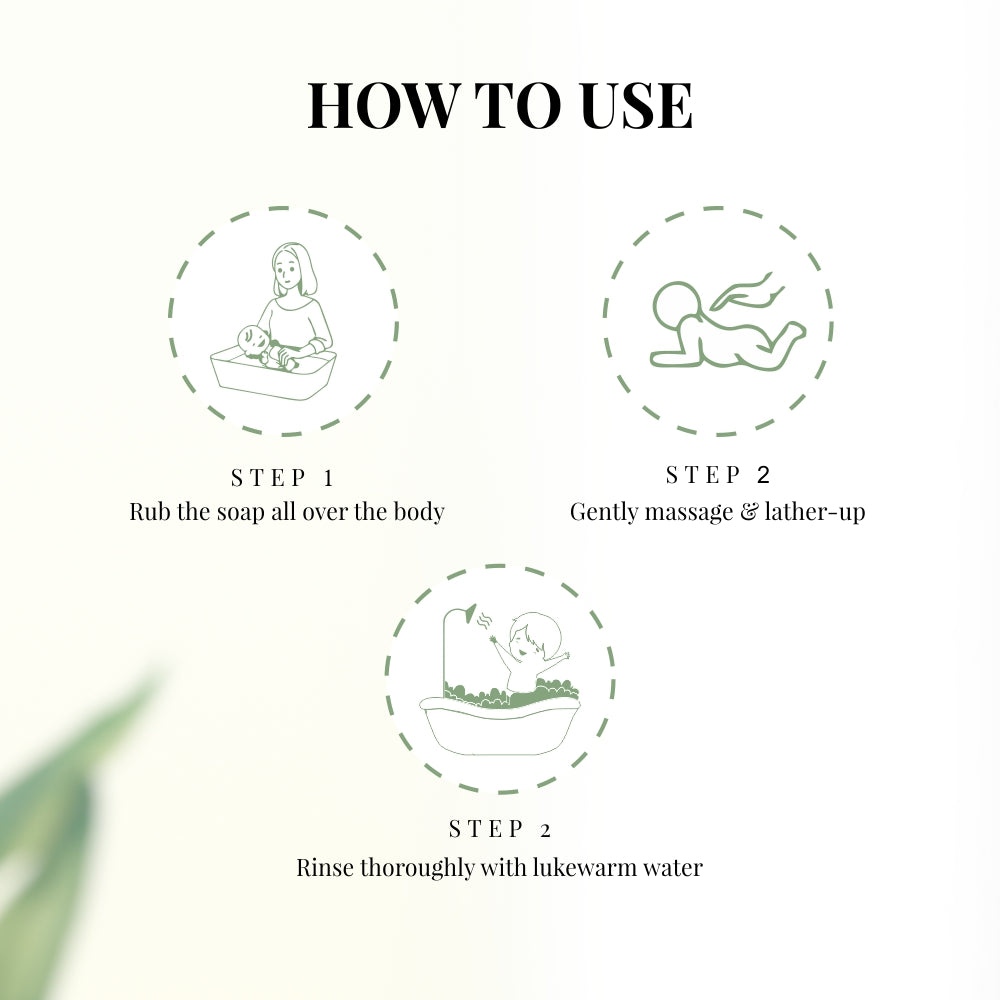 HOW TO USE

STEP 1
Rub the soap all over the body

STEP 2
Gently massage & lather-up

STEP 2
Rinse thoroughly with lukewarm water