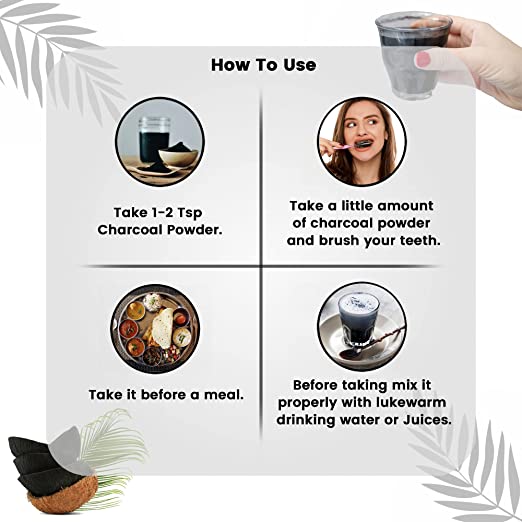 How To Use

Take 1-2 Tsp Charcoal Powder.

Take a little amount of charcoal powder and brush your teeth.

Take it before a meal.

Before taking mix it properly with lukewarm drinking water or Juices.