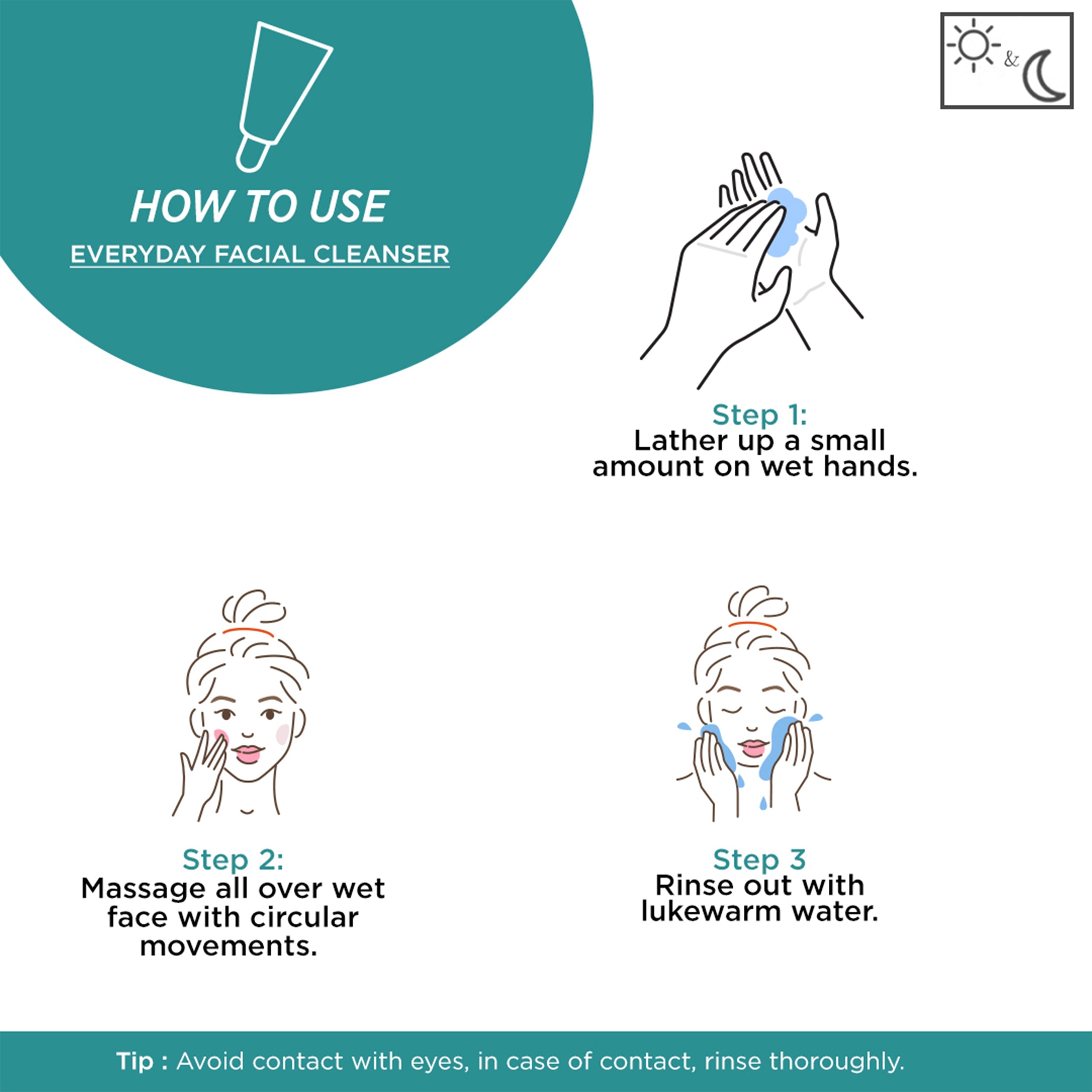 HOW TO USE
EVERYDAY FACIAL CLEANSER

&

Step 1:
Lather up a small amount on wet hands.

Step 2:
Massage all over wet face with circular movements.

Step 3
Rinse out with lukewarm water.

Tip : Avoid contact with eyes, in case of contact, rinse thoroughly.