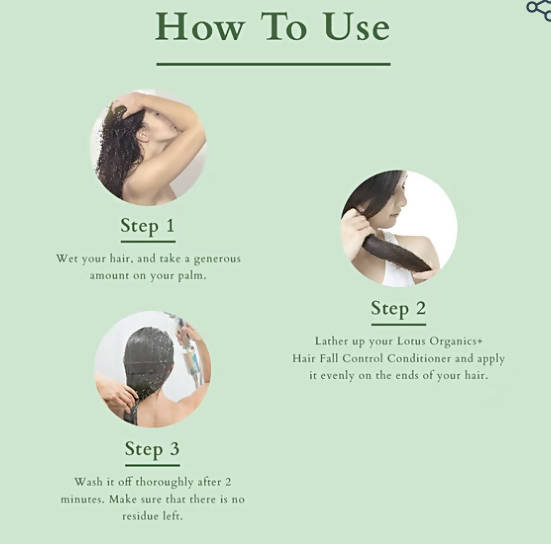 How To Use

Step 1

Wet your hair, and take a generous amount on your palm.

Step 2

Lather up your Lotus Organics+ Hair Fall Control Conditioner and apply it evenly on the ends of your hair.

Step 3

Wash it off thoroughly after 2 minutes. Make sure that there is no residue left.