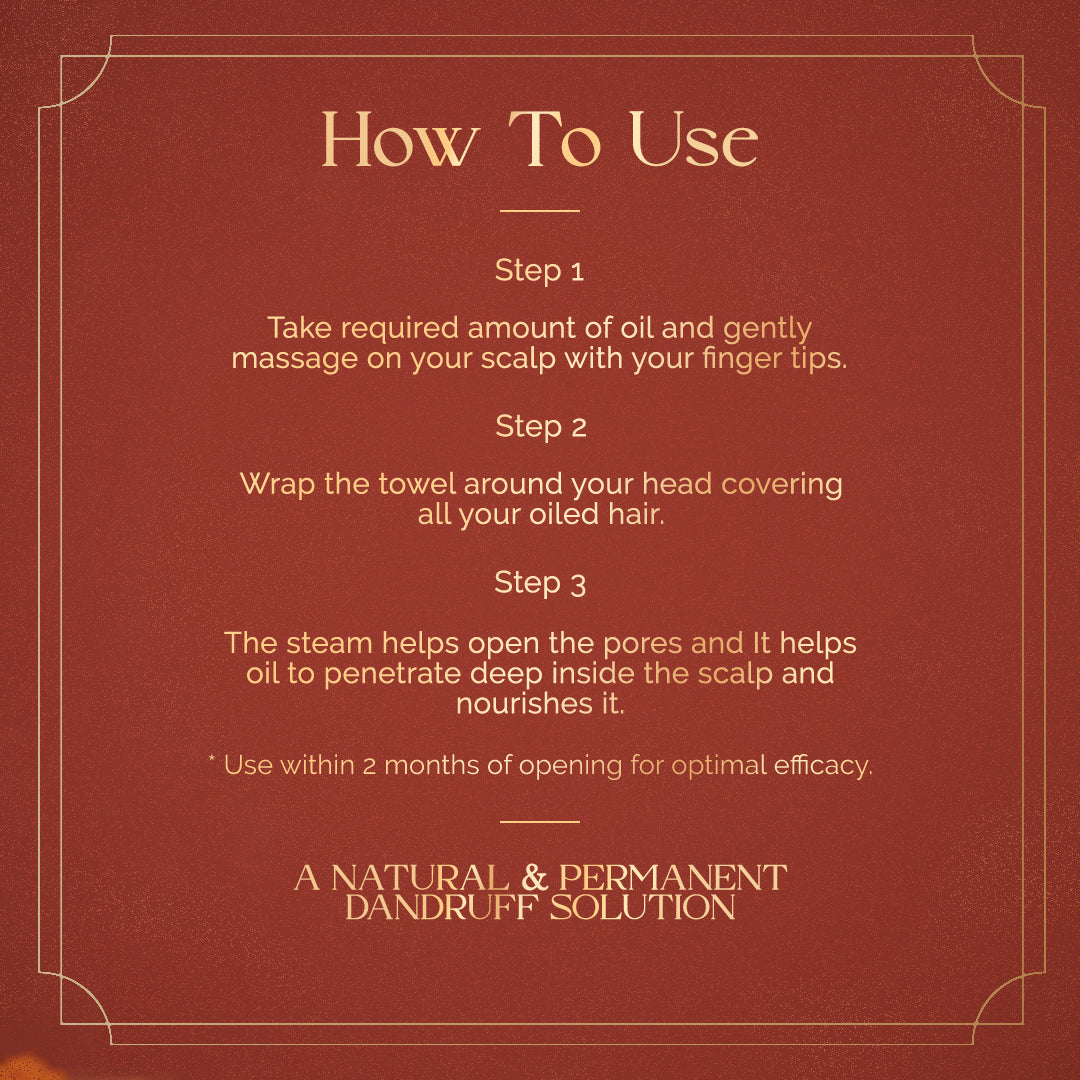 How To Use

Step 1

Take required amount of oil and gently massage on your scalp with your finger tips.

Step 2

Wrap the towel around your head covering all your oiled hair.

Step 3

The steam helps open the pores and It helps oil to penetrate deep inside the scalp and nourishes it.

* Use within 2 months of opening for optimal efficacy.

A NATURAL & PERMANENT DANDRUFF SOLUTION