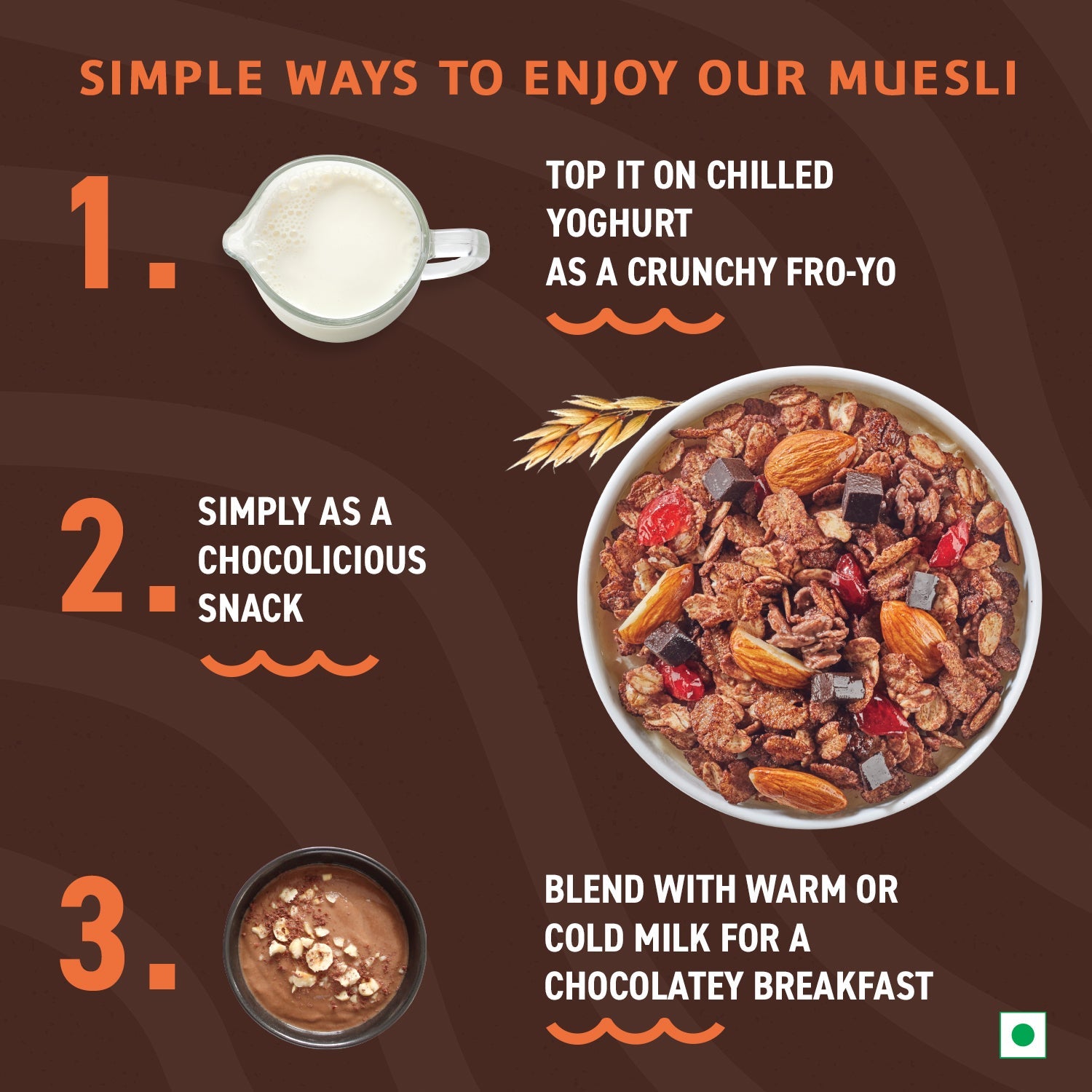 SIMPLE WAYS TO ENJOY OUR MUESLI

1.

TOP IT ON CHILLED YOGHURT AS A CRUNCHY FRO-YO

2.

SIMPLY AS A CHOCOLICIOUS SNACK

3.

BLEND WITH WARM OR COLD MILK FOR A CHOCOLATEY BREAKFAST