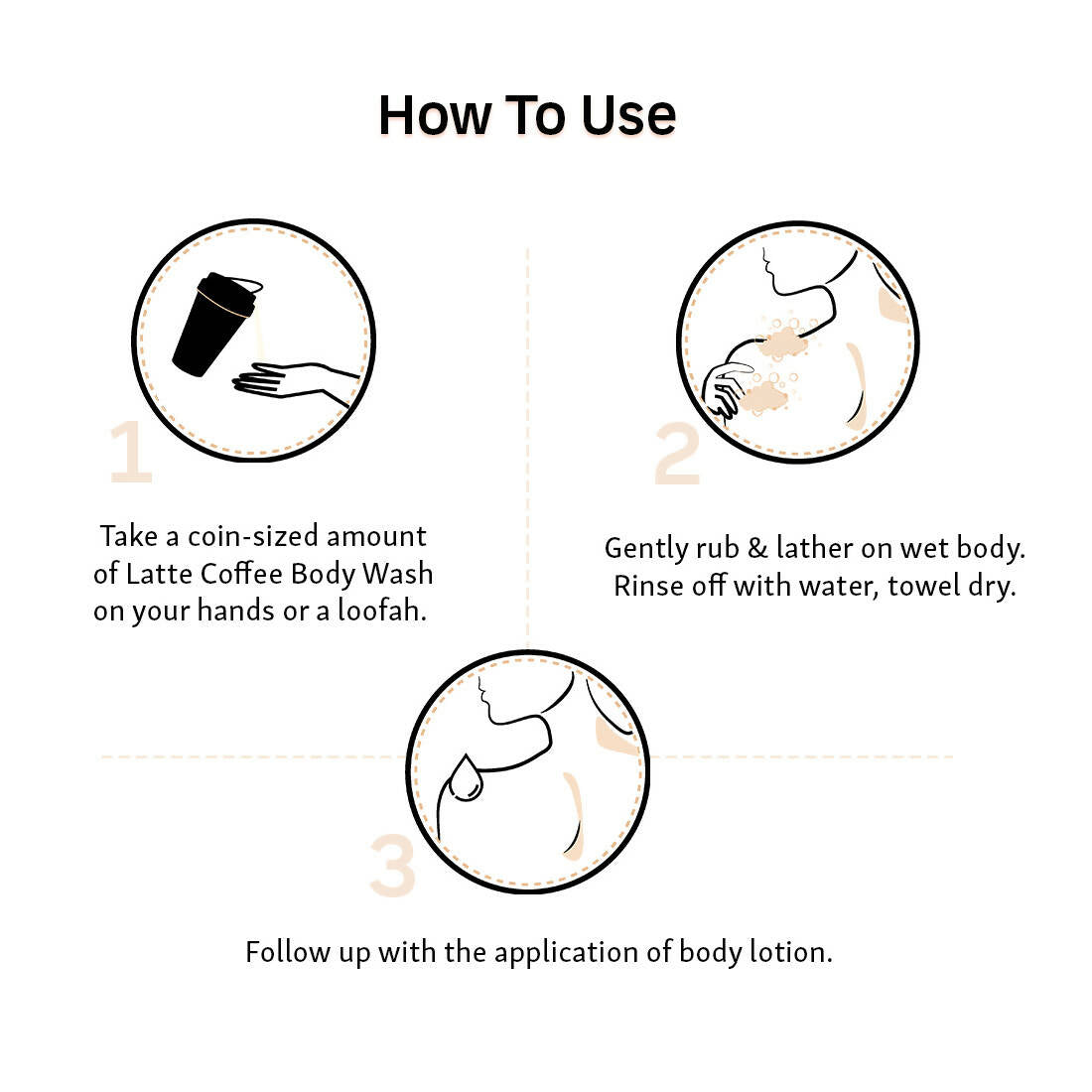 How To Use

1

Take a coin-sized amount of Latte Coffee Body Wash on your hands or a loofah.

2

Gently rub & lather on wet body. Rinse off with water, towel dry.

3

Follow up with the application of body lotion.