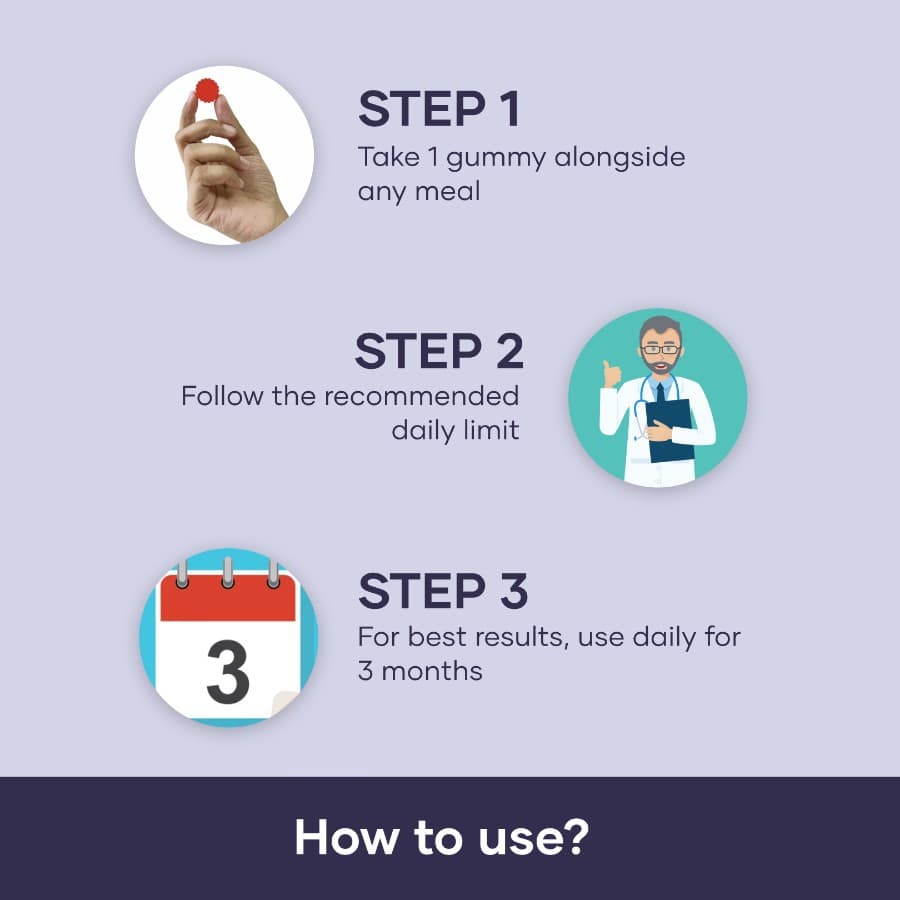 STEP 1
Take 1 gummy alongside any meal

STEP 2
Follow the recommended daily limit

3

STEP 3
For best results, use daily for 3 months

How to use?