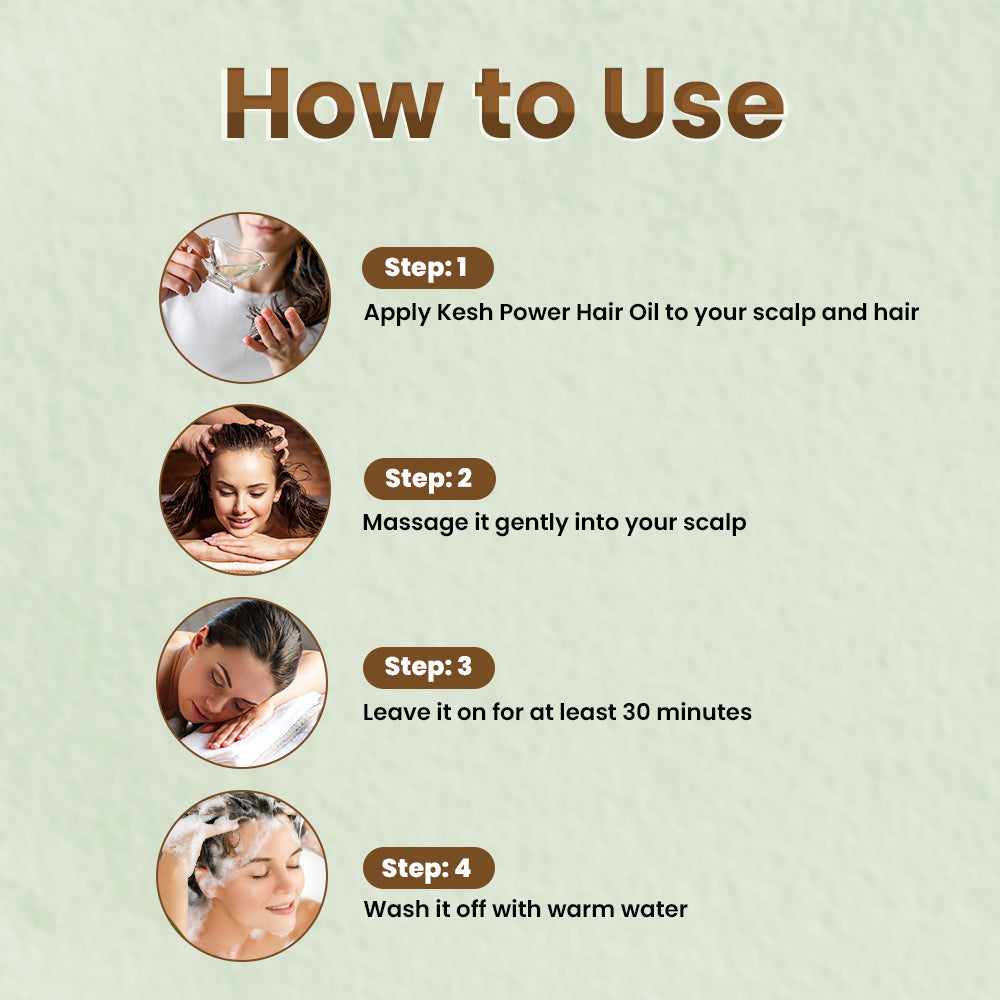 How to Use

Step: 1
Apply Kesh Power Hair Oil to your scalp and hair

Step: 2
Massage it gently into your scalp

Step: 3
Leave it on for at least 30 minutes

Step: 4
Wash it off with warm water