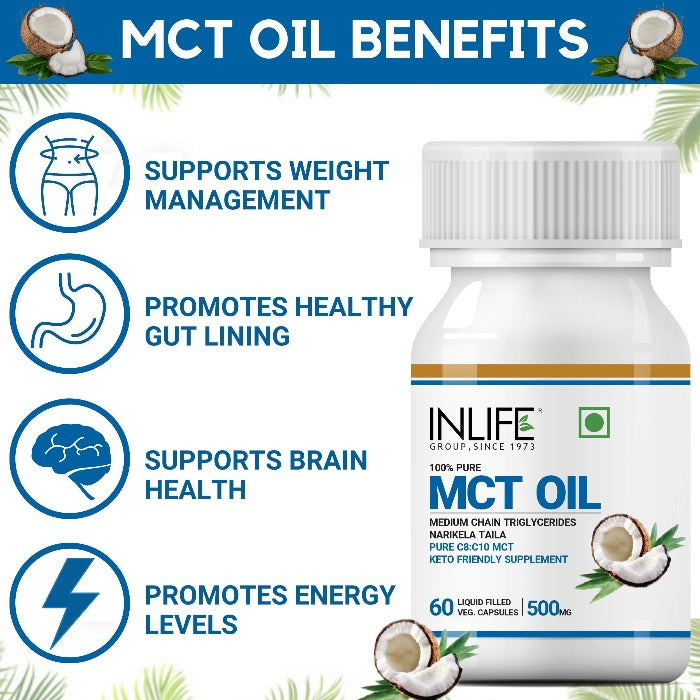 MCT OIL BENEFITS

SUPPORTS WEIGHT MANAGEMENT

PROMOTES HEALTHY GUT LINING

SUPPORTS BRAIN HEALTH

PROMOTES ENERGY LEVELS

INLIFE®
GROUP, SINCE 1973

100% PURE
MCT OIL
MEDIUM CHAIN TRIGLYCERIDES
NARIKELA TAILA
PURE C8:C10 MCT
KETO FRIENDLY SUPPLEMENT

60 LIQUID FILLED VEG. CAPSULES | 500MG