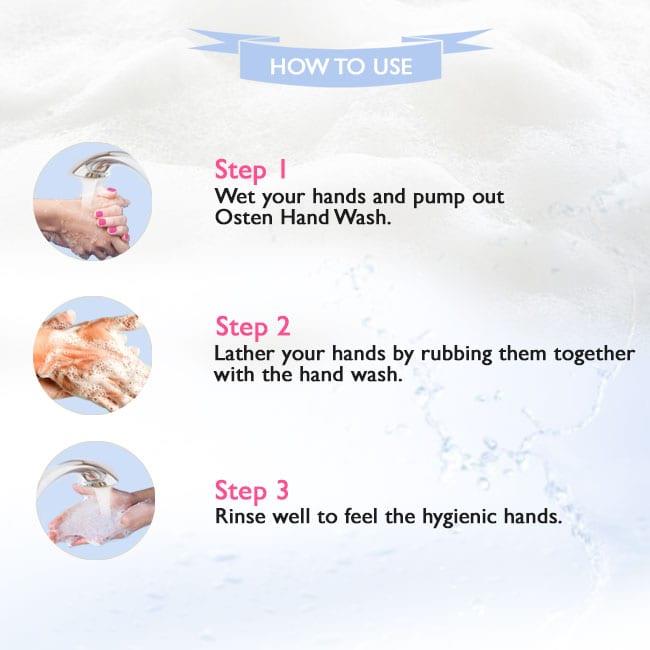 HOW TO USE

Step 1
Wet your hands and pump out Osten Hand Wash.

Step 2
Lather your hands by rubbing them together with the hand wash.

Step 3
Rinse well to feel the hygienic hands.