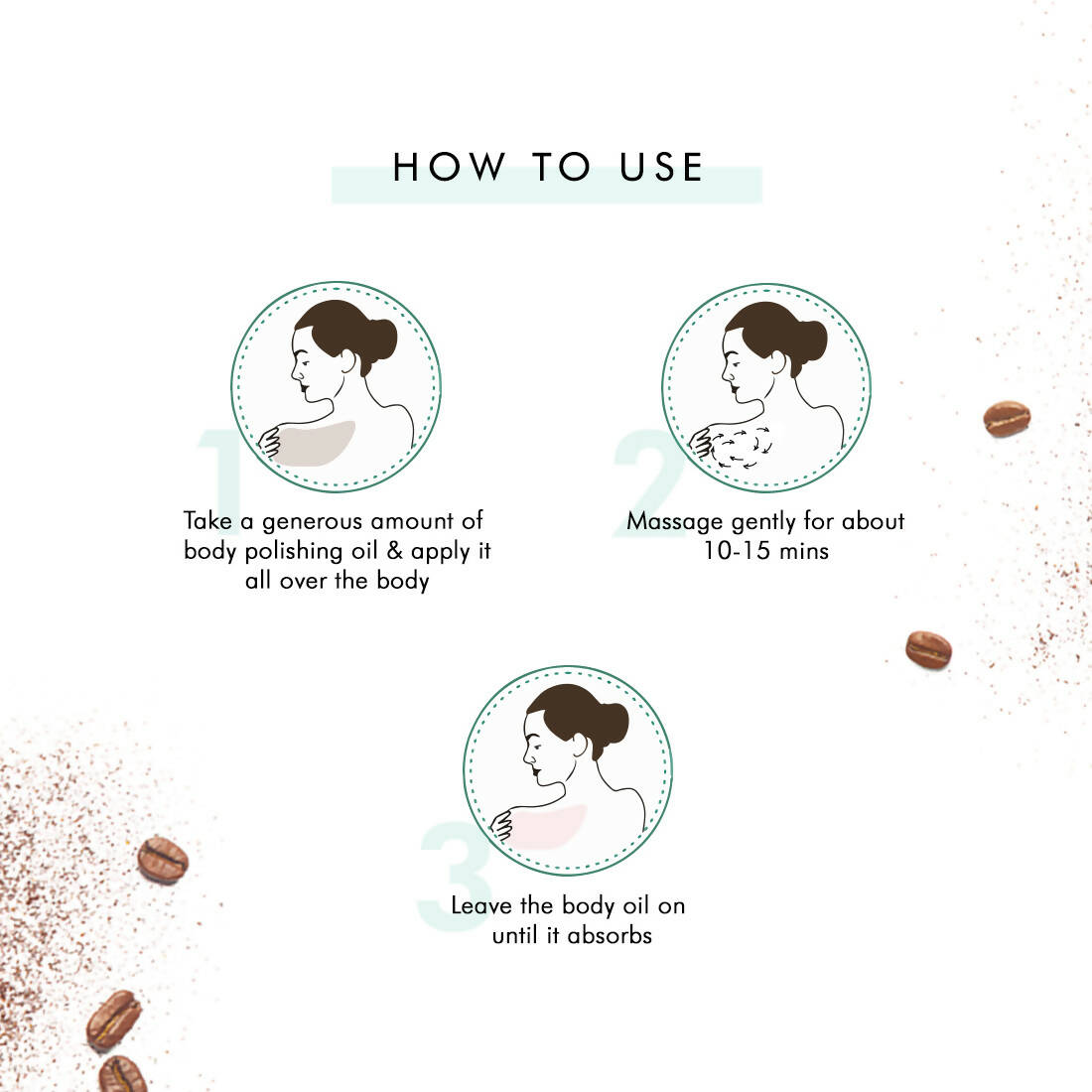 HOW TO USE

1
Take a generous amount of body polishing oil & apply it all over the body

2
Massage gently for about 10-15 mins

3
Leave the body oil on until it absorbs