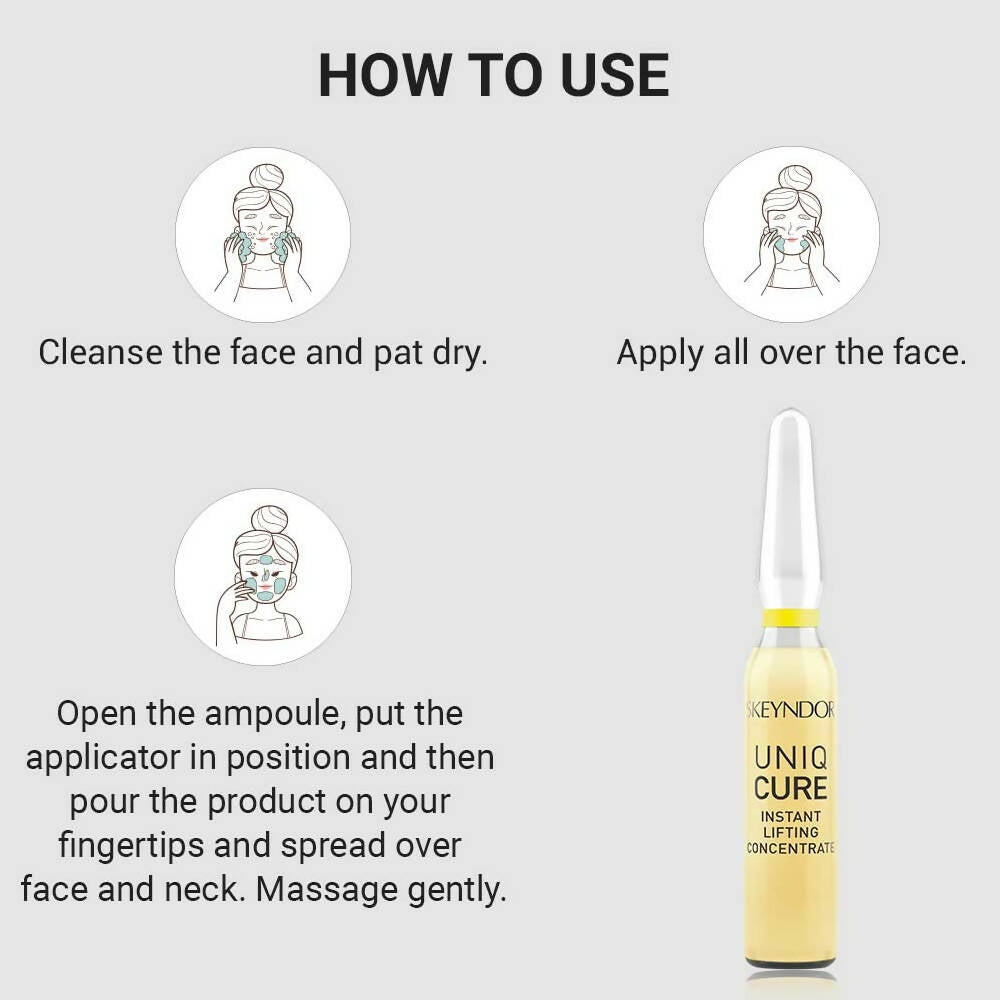 HOW TO USE

Cleanse the face and pat dry.

Apply all over the face.

Open the ampoule, put the applicator in position and then pour the product on your fingertips and spread over face and neck. Massage gently.

SKEYNDOR
UNIQ
CURE
INSTANT
LIFTING
CONCENTRATE