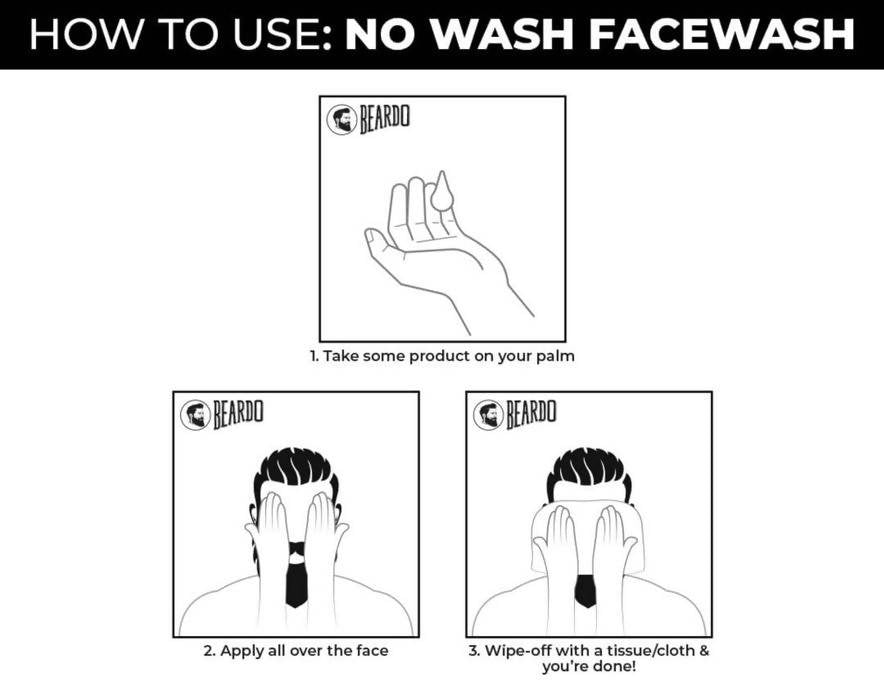 HOW TO USE: NO WASH FACEWASH

BEARDO

1. Take some product on your palm

BEARDO

2. Apply all over the face

BEARDO

3. Wipe-off with a tissue/cloth & you're done!