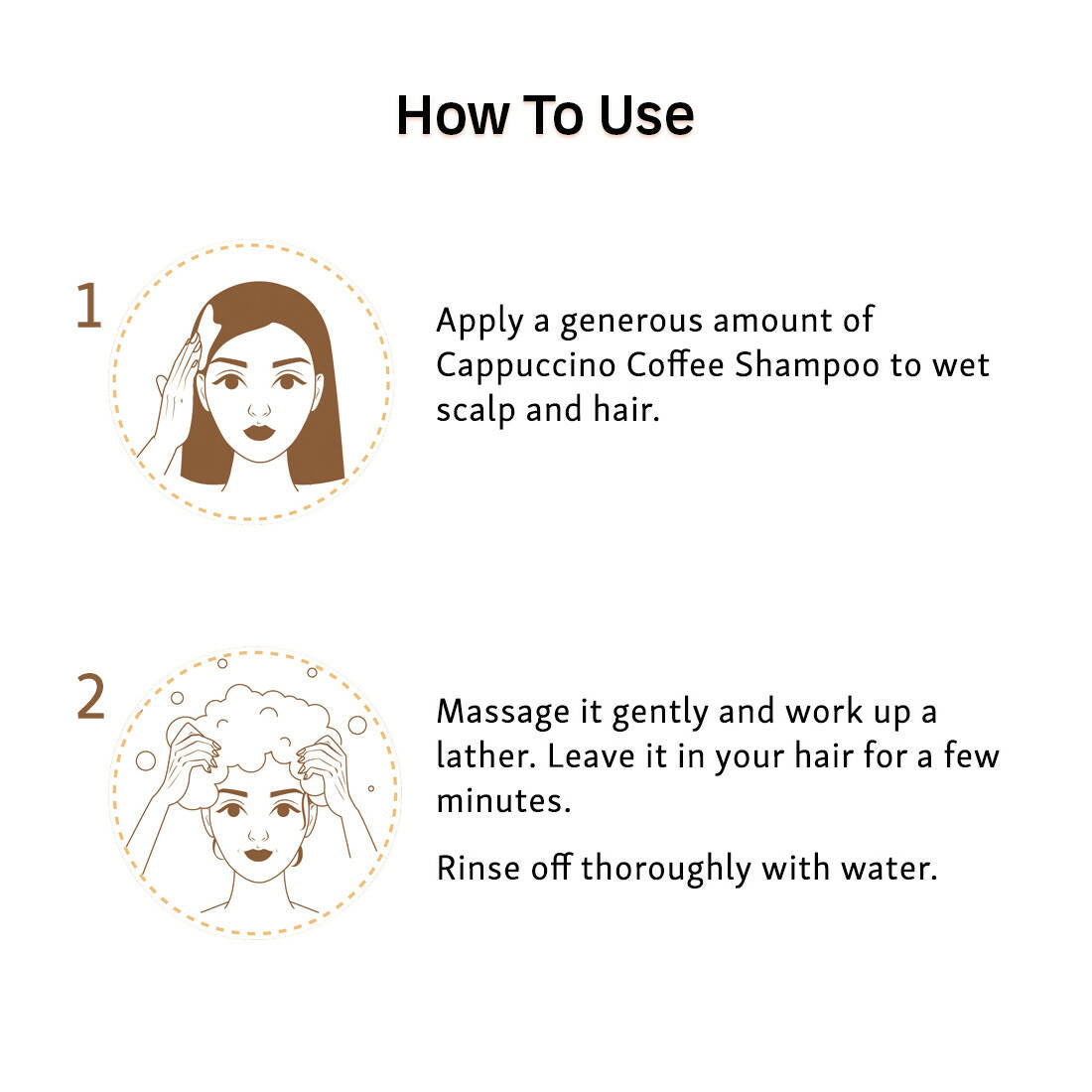 How To Use

1

Apply a generous amount of Cappuccino Coffee Shampoo to wet scalp and hair.

2

Massage it gently and work up a lather. Leave it in your hair for a few minutes.

Rinse off thoroughly with water.