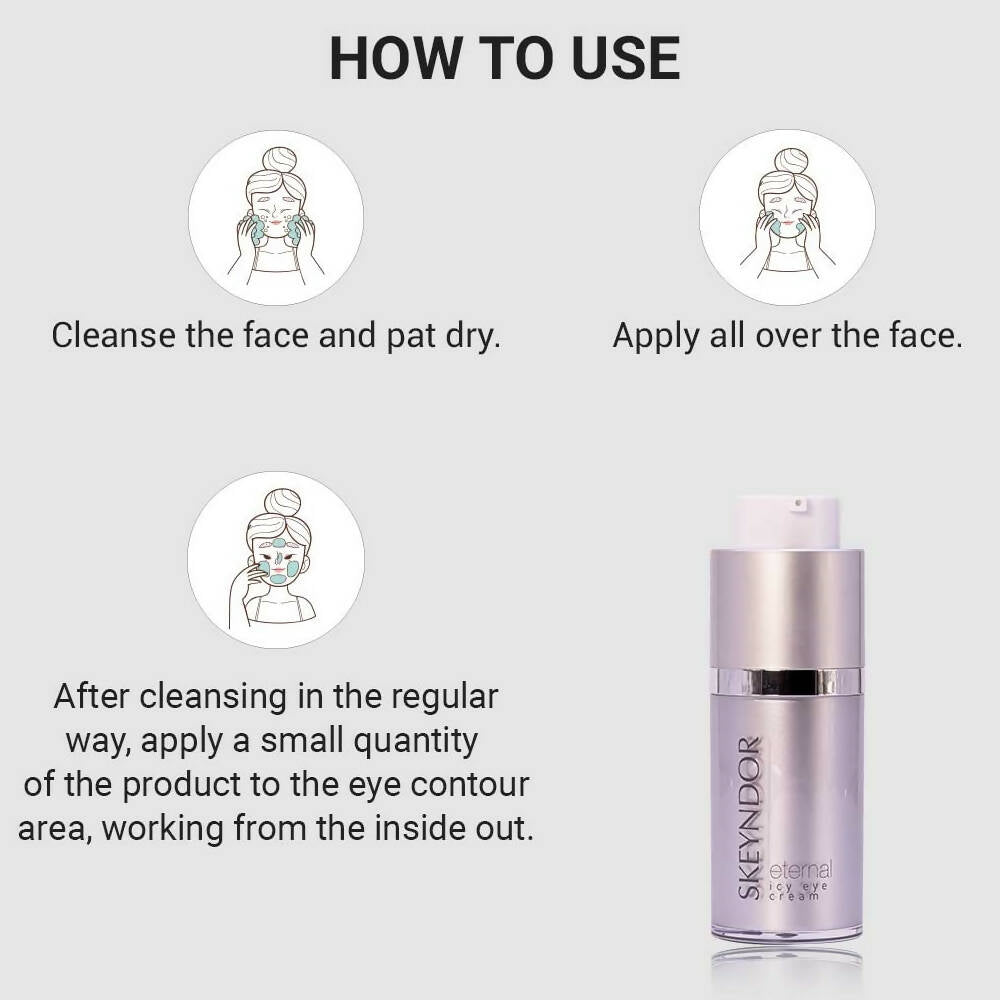 HOW TO USE

Cleanse the face and pat dry.

Apply all over the face.

After cleansing in the regular way, apply a small quantity of the product to the eye contour area, working from the inside out.

SKEYNDOR
eternal
icy eye
cream